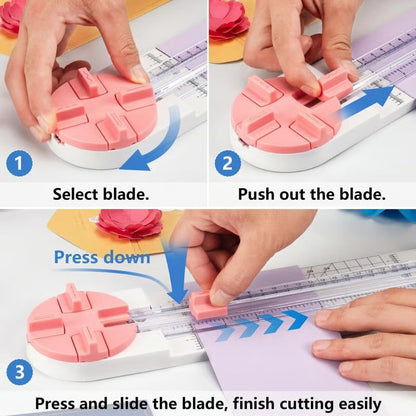 1

Select blade.

2

Push out the blade.

Press down

3

Press and slide the blade, finish cutting easily