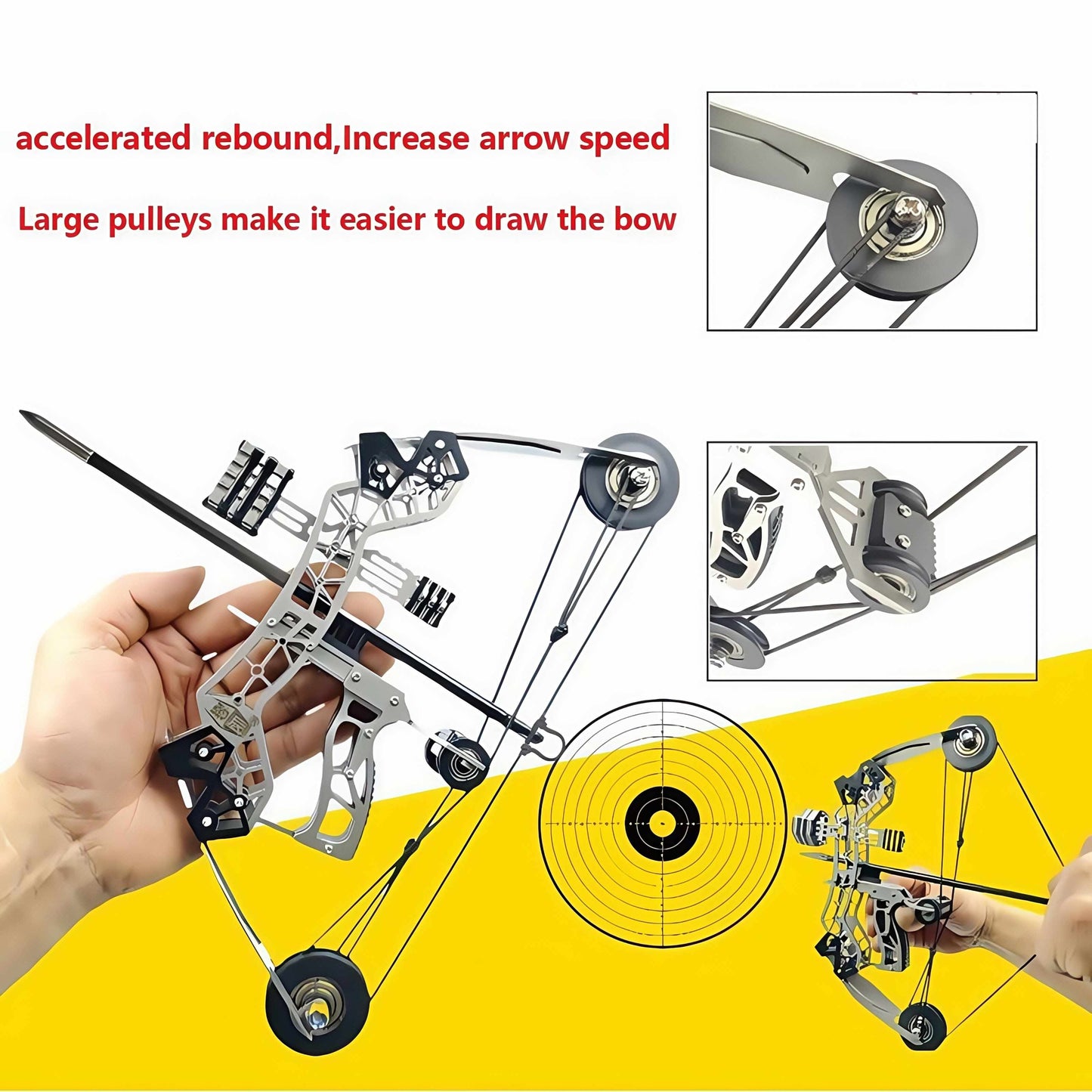 accelerated rebound,Increase arrow speed

Large pulleys make it easier to draw the bow