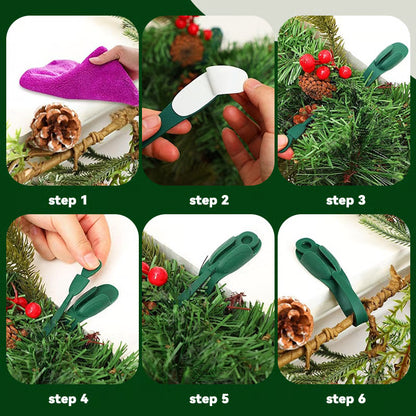 step 1
step 2
step 3
step 4
step 5
step 6