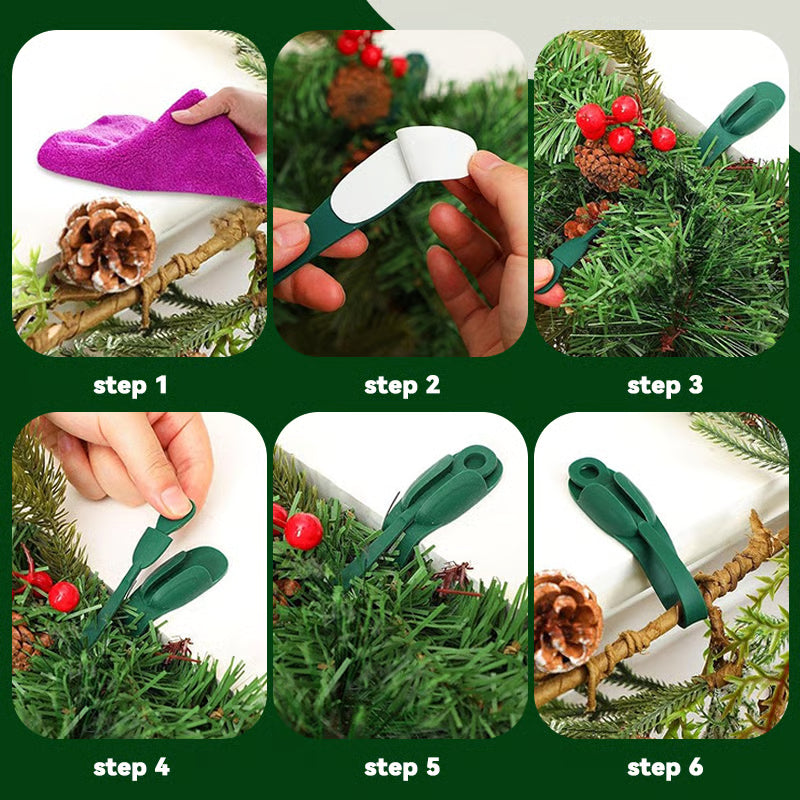 step 1

step 2

step 3

step 4

step 5

step 6